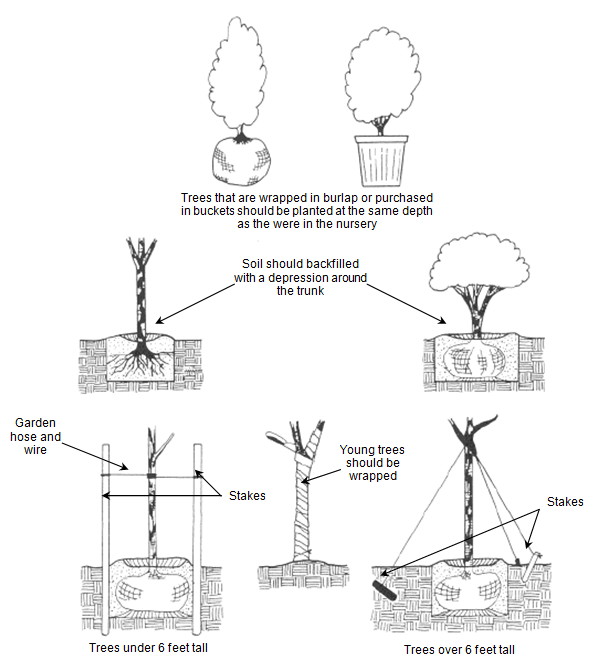 Trees that are wrapped in burlap or purchased in buckets should be planted at the same depth as the were in the nursery

Soil should backfilled with a depression around the trunk

Garden hose and wire

Stakes

Young trees should be wrapped

Stakes

Trees under 6 feet tall

Trees over 6 feet tall